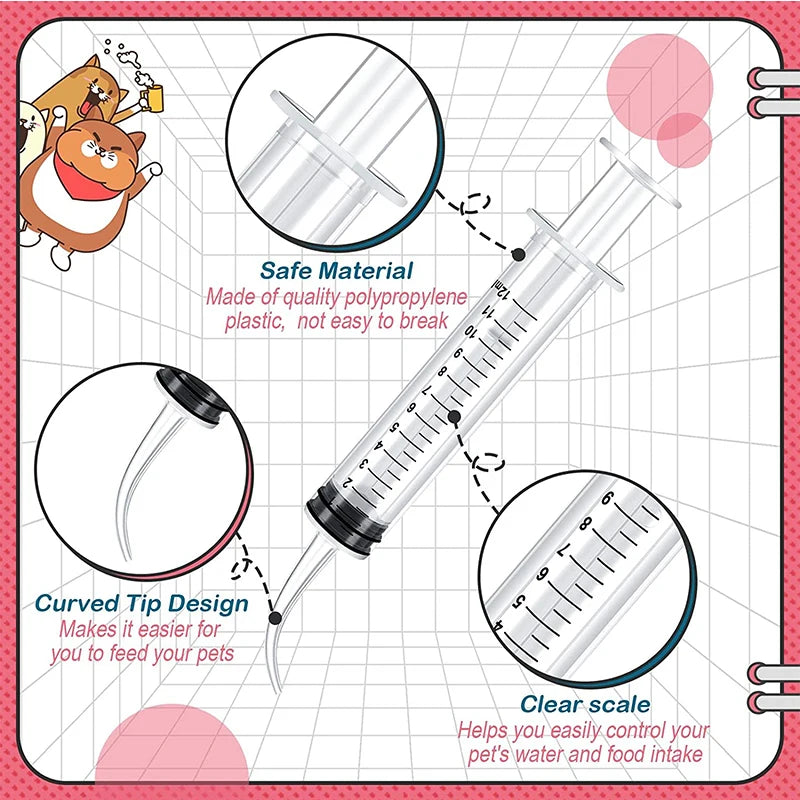 Safe Material
Made of quality polypropylene plastic, not easy to break

12ml
11
10
9
8
7
6
5
4
3
2

Curved Tip Design
Makes it easier for you to feed your pets

9
8
7
6
5
4

Clear scale
Helps you easily control your pet's water and food intake