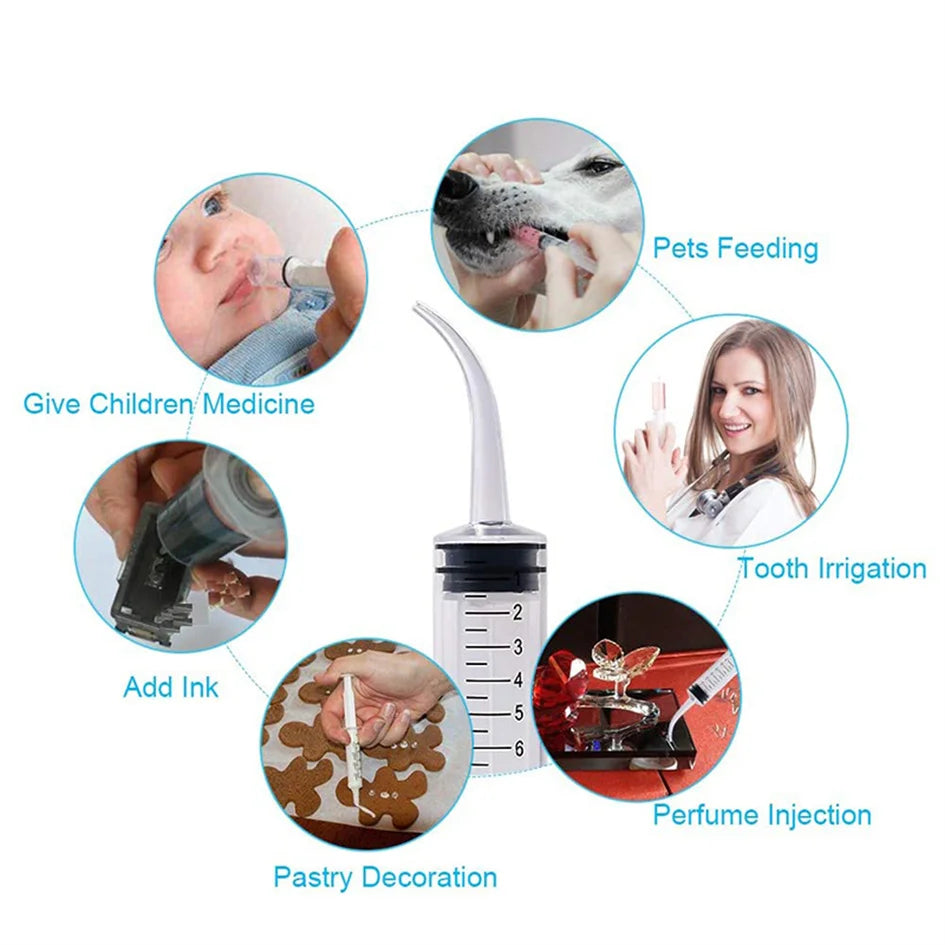 Pets Feeding

Give Children Medicine

Tooth Irrigation

Add Ink

2
3
4
5
6

Perfume Injection

Pastry Decoration